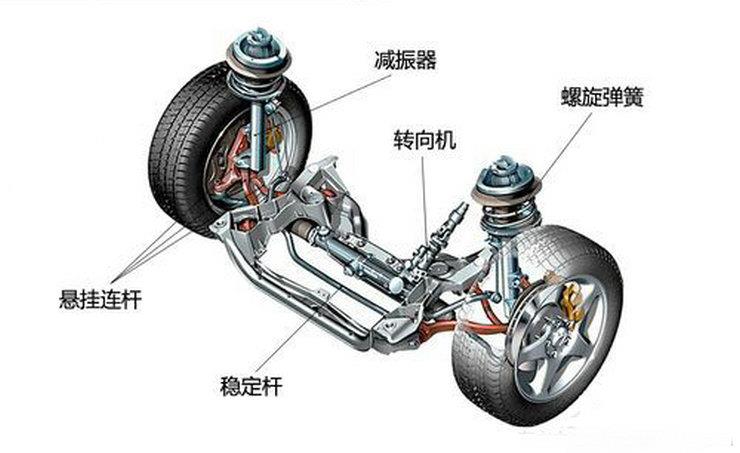 减振器

螺旋弹簧

转向机

悬挂连杆

稳定杆